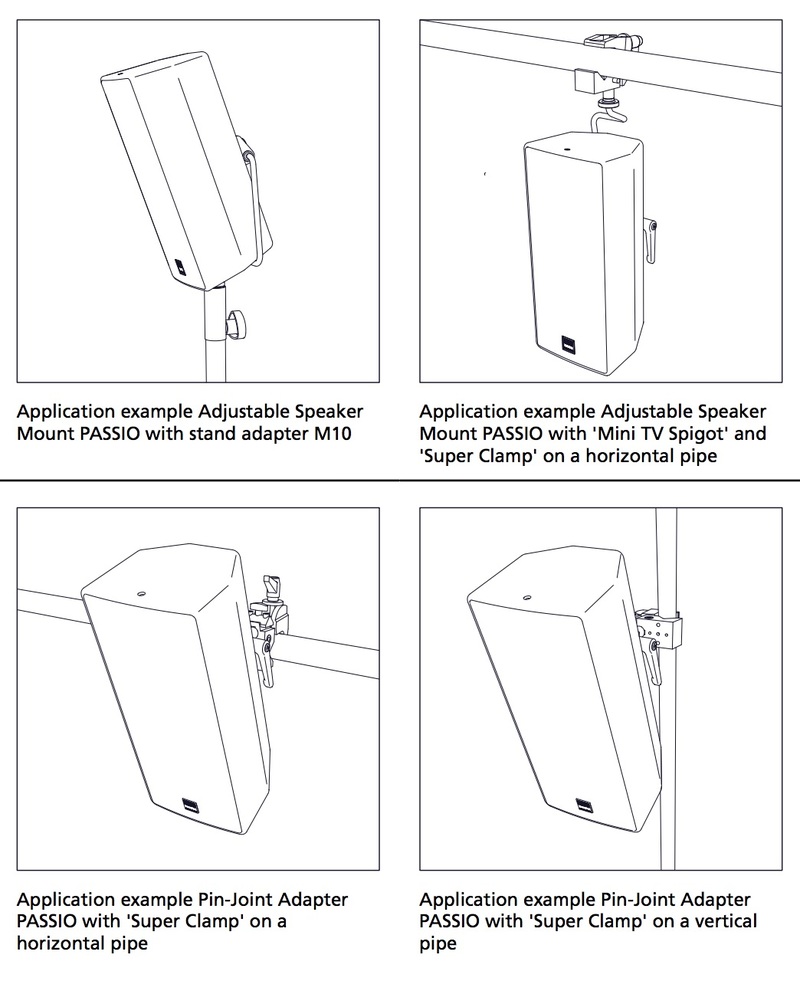 Application example Adjustable Speaker Mount PASSIO with stand adapter M10

Application example Adjustable Speaker Mount PASSIO with 'Mini TV Spigot' and 'Super Clamp' on a horizontal pipe

Application example Pin-Joint Adapter PASSIO with 'Super Clamp' on a horizontal pipe

Application example Pin-Joint Adapter PASSIO with 'Super Clamp' on a vertical pipe